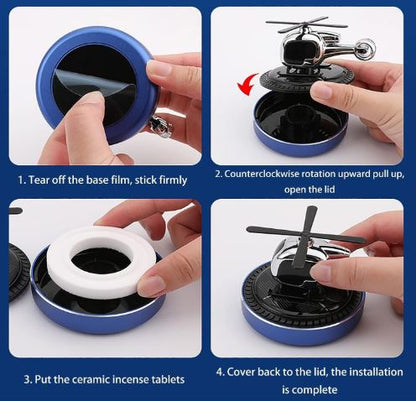 1. Tear off the base film, stick firmly

2. Counterclockwise rotation upward pull up, open the lid

3. Put the ceramic incense tablets

4. Cover back to the lid, the installation is complete